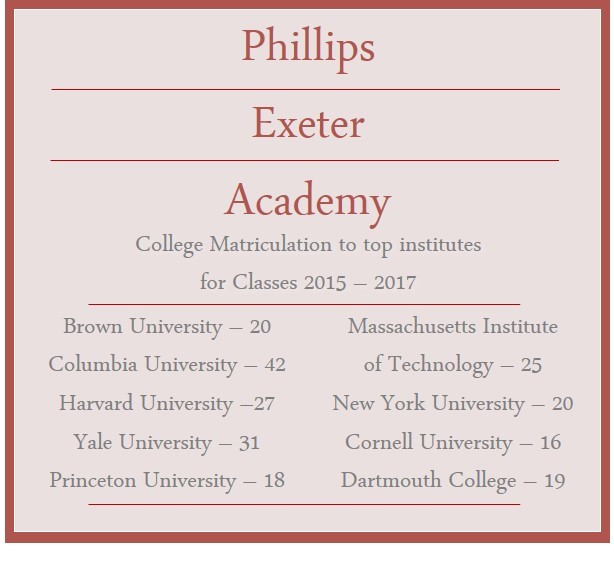 Phillips

Exeter

Academy

College Matriculation to top institutes for Classes 2015 – 2017

Brown University – 20
Columbia University – 42
Harvard University –27
Yale University – 31
Princeton University – 18

Massachusetts Institute of Technology – 25
New York University – 20
Cornell University – 16
Dartmouth College – 19